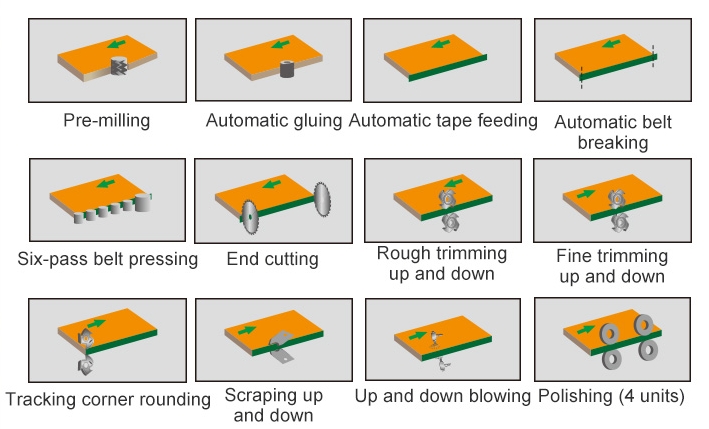 Pre-milling

Automatic gluing

Automatic tape feeding

Automatic belt breaking

Six-pass belt pressing

End cutting

Rough trimming up and down

Fine trimming up and down

Tracking corner rounding

Scraping up and down

Up and down blowing

Polishing (4 units)