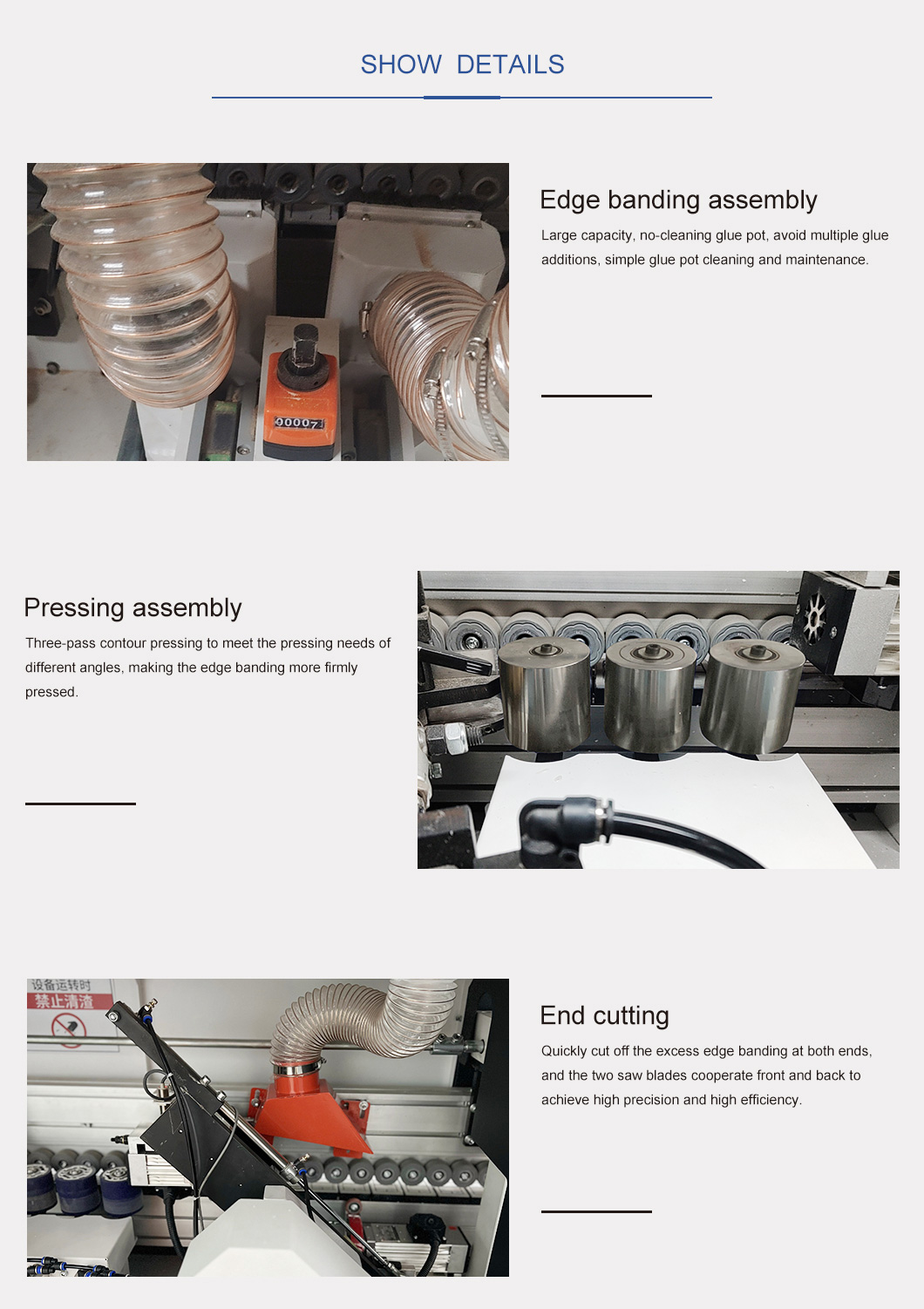 SHOW DETAILS

00007

Edge banding assembly

Large capacity, no-cleaning glue pot, avoid multiple glue additions, simple glue pot cleaning and maintenance.

Pressing assembly

Three-pass contour pressing to meet the pressing needs of different angles, making the edge banding more firmly pressed.

设备运转时
禁止清渣

End cutting

Quickly cut off the excess edge banding at both ends, and the two saw blades cooperate front and back to achieve high precision and high efficiency.